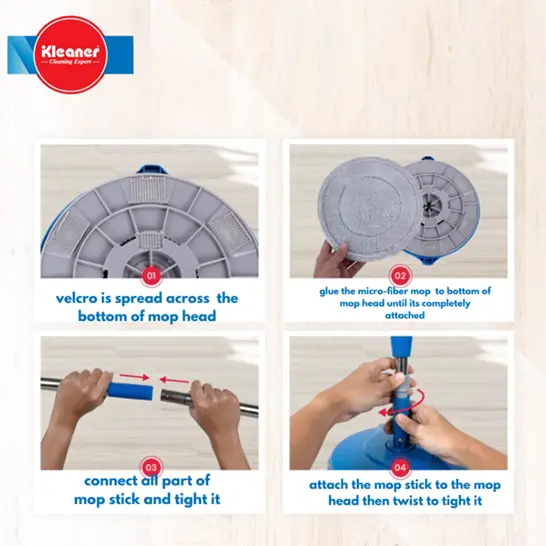 Kleaner
Cleaning Expert

01
velcro is spread across the bottom of mop head

02
glue the micro-fiber mop to bottom of mop head until its completely attached

03
connect all part of mop stick and tight it

04
attach the mop stick to the mop head then twist to tight it